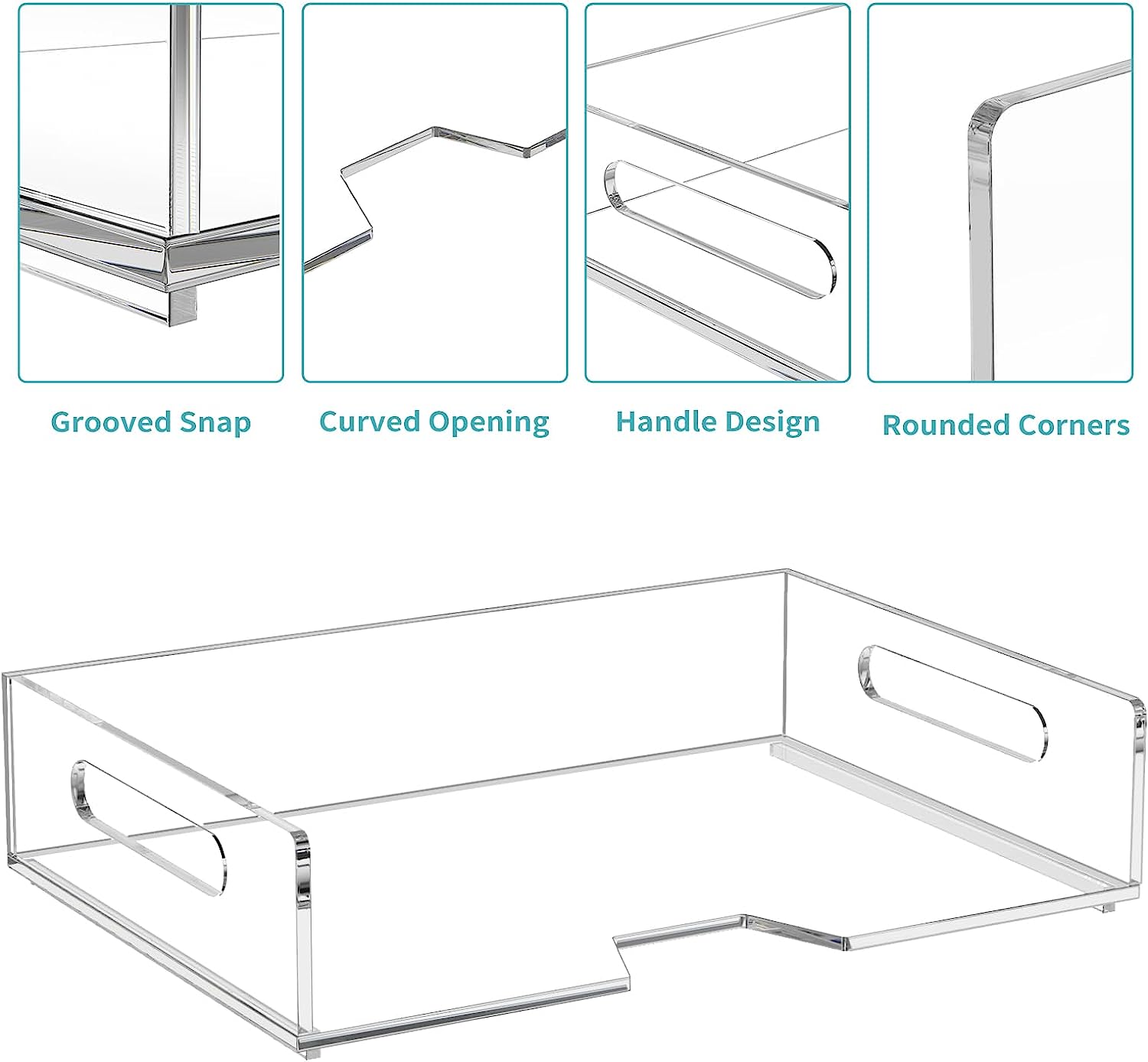 Grooved Snap

Curved Opening

Handle Design

Rounded Corners