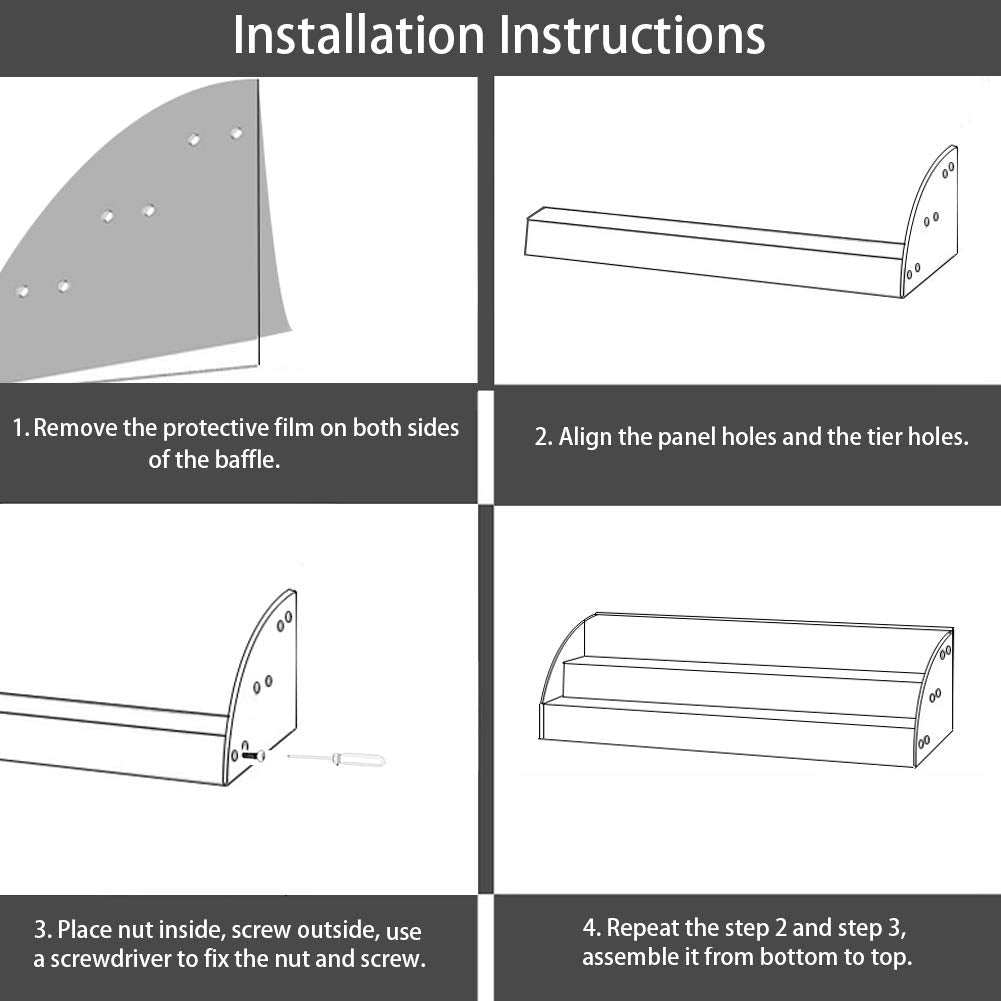 Installation Instructions

1. Remove the protective film on both sides of the baffle.

2. Align the panel holes and the tier holes.

3. Place nut inside, screw outside, use a screwdriver to fix the nut and screw.

4. Repeat the step 2 and step 3, assemble it from bottom to top.